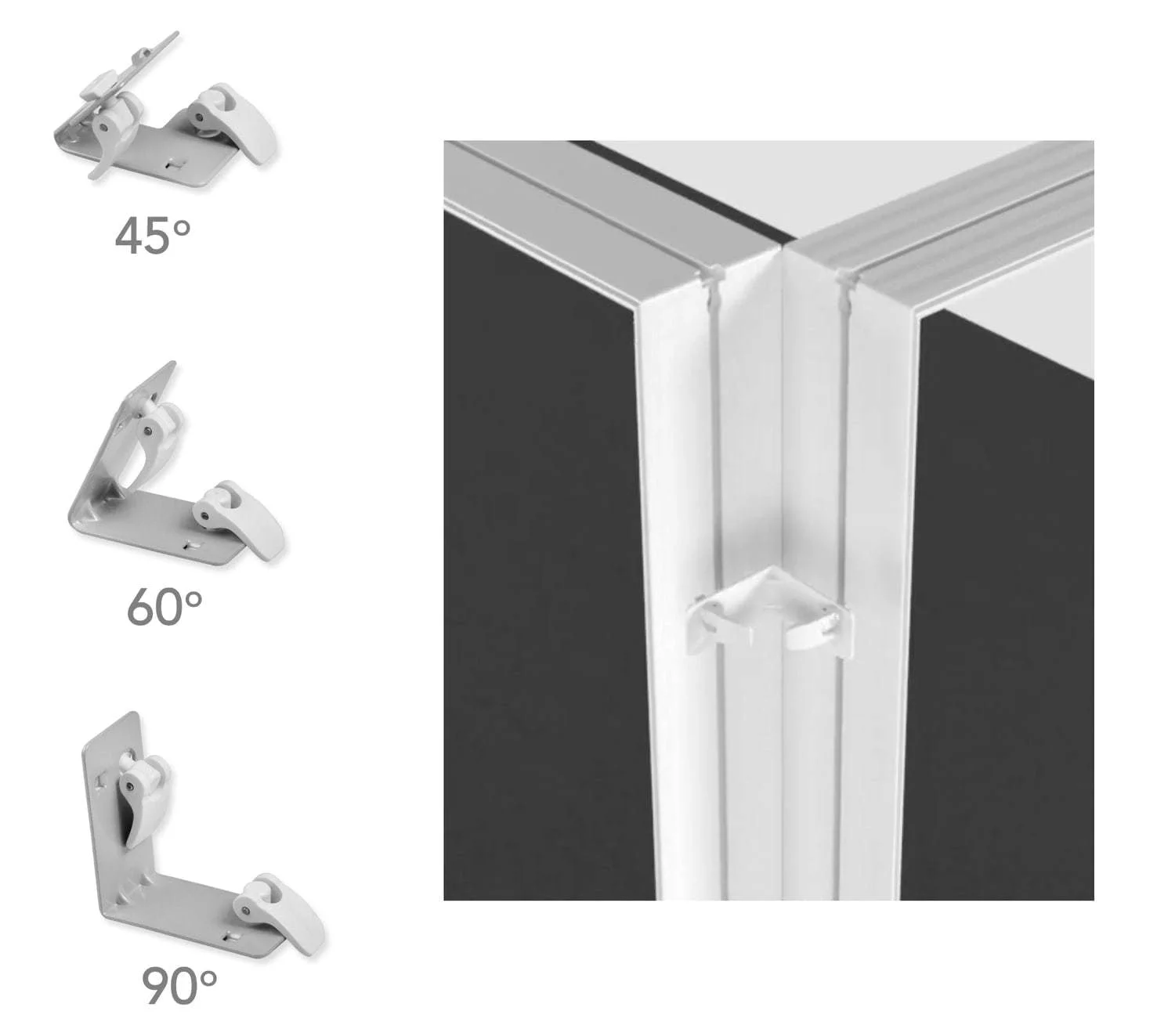 45°

60°

90°